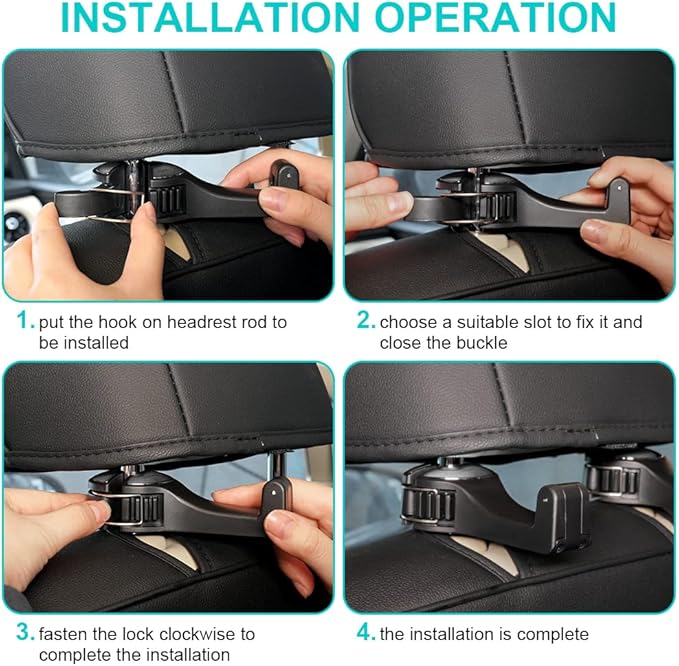 INSTALLATION OPERATION

1. put the hook on headrest rod to be installed

2. choose a suitable slot to fix it and close the buckle

3. fasten the lock clockwise to complete the installation

4. the installation is complete