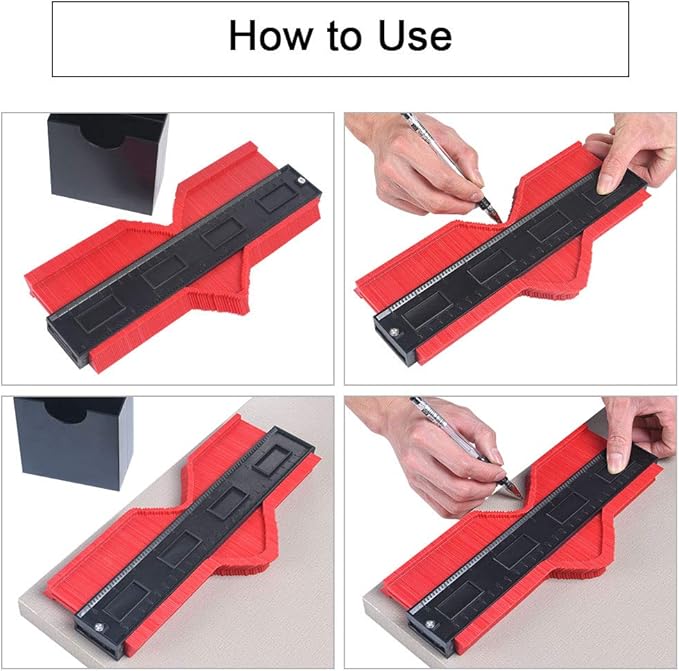 How to Use