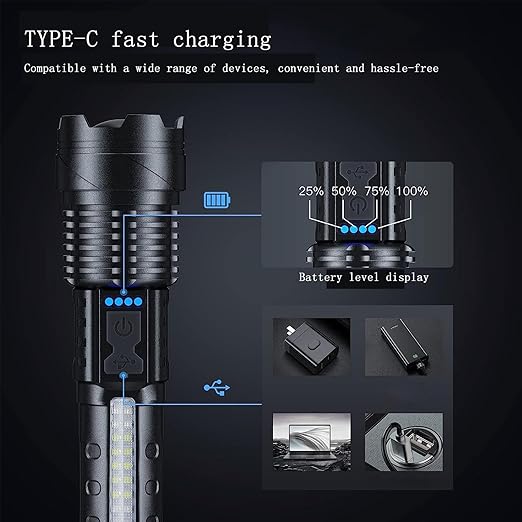 TYPE-C fast charging

Compatible with a wide range of devices, convenient and hassle-free

25% 50% 75% 100%

Battery level display