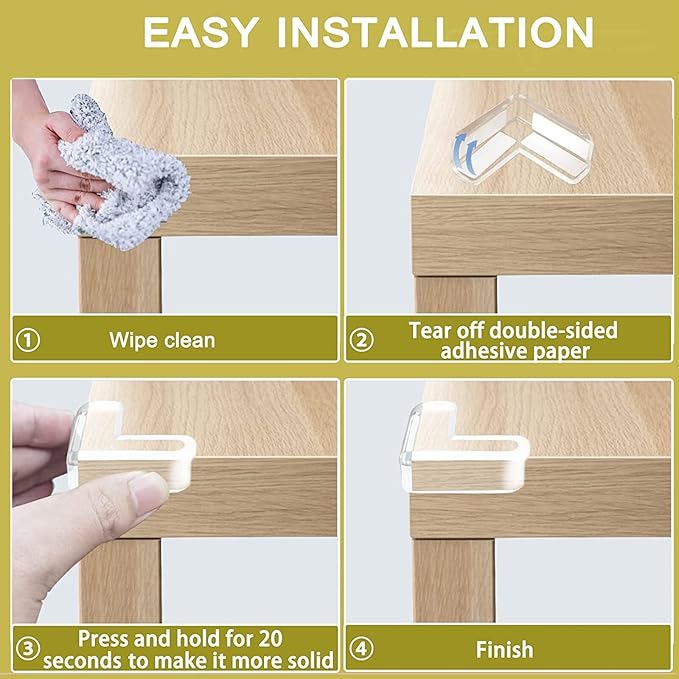 EASY INSTALLATION

① Wipe clean

② Tear off double-sided adhesive paper

③ Press and hold for 20 seconds to make it more solid

④ Finish