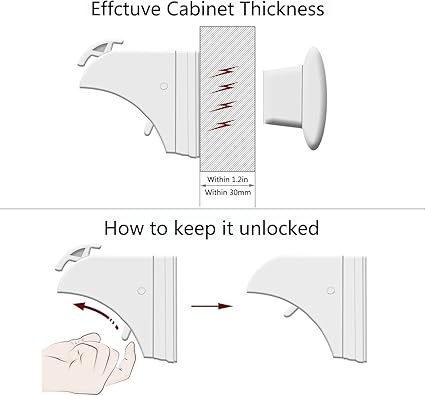 Effctuve Cabinet Thickness

Within 1.2in

Within 30mm

How to keep it unlocked