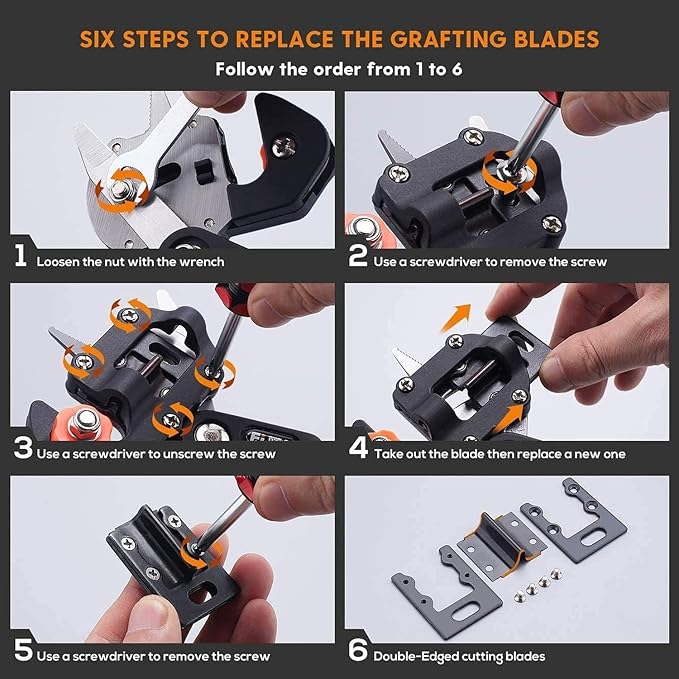 SIX STEPS TO REPLACE THE GRAFTING BLADES

Follow the order from 1 to 6

1 Loosen the nut with the wrench

2 Use a screwdriver to remove the screw

3 Use a screwdriver to unscrew the screw

4 Take out the blade then replace a new one

5 Use a screwdriver to remove the screw

6 Double-Edged cutting blades