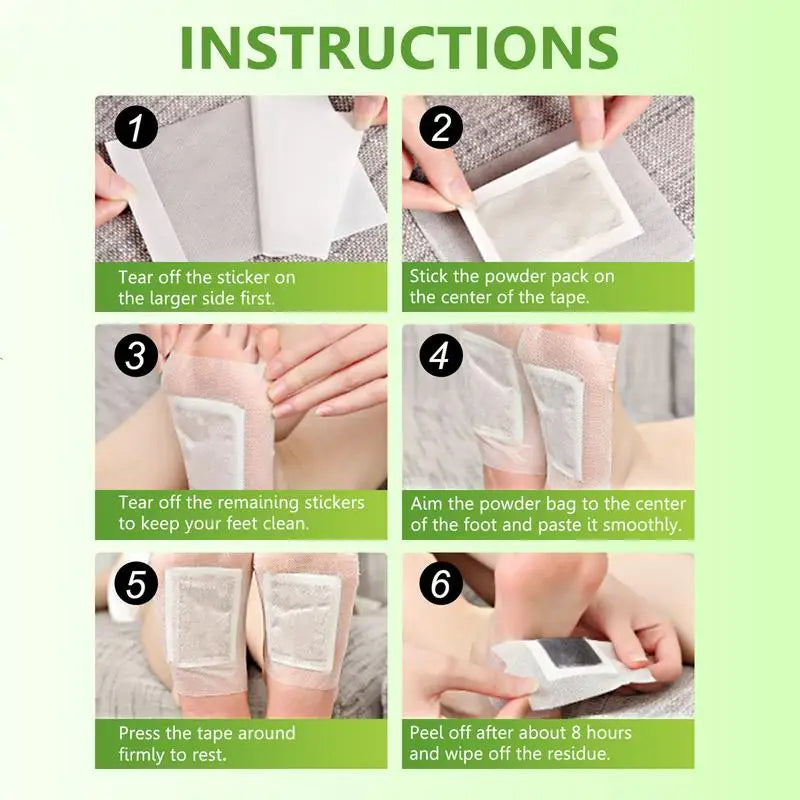 INSTRUCTIONS

1

Tear off the sticker on the larger side first.

2

Stick the powder pack on the center of the tape.

3

Tear off the remaining stickers to keep your feet clean.

4

Aim the powder bag to the center of the foot and paste it smoothly.

5

Press the tape around firmly to rest.

6

Peel off after about 8 hours and wipe off the residue.