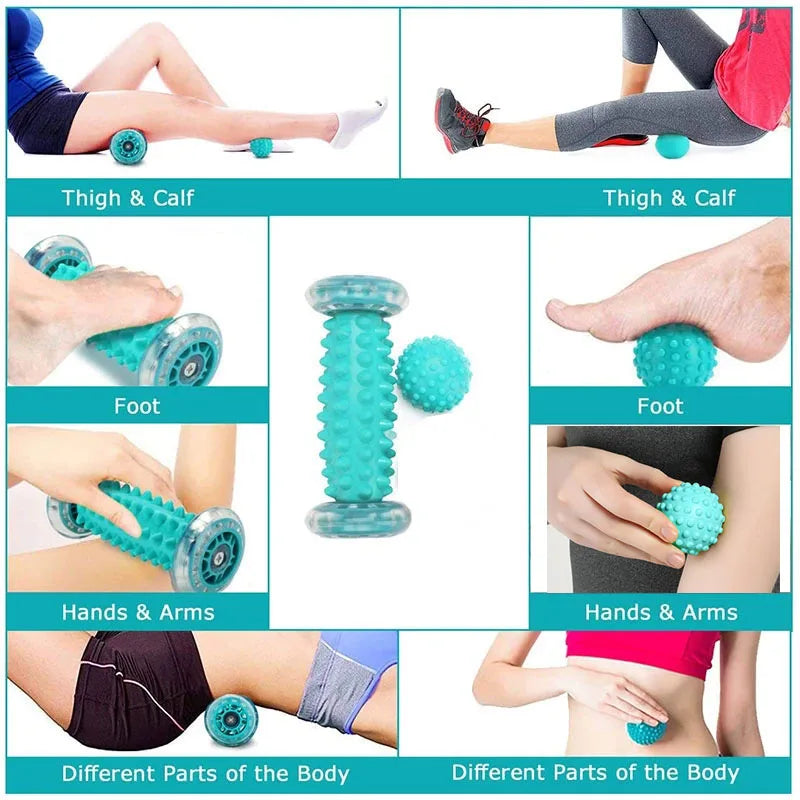 Thigh & Calf

Thigh & Calf

Foot

Foot

Hands & Arms

Hands & Arms

Different Parts of the Body

Different Parts of the Body