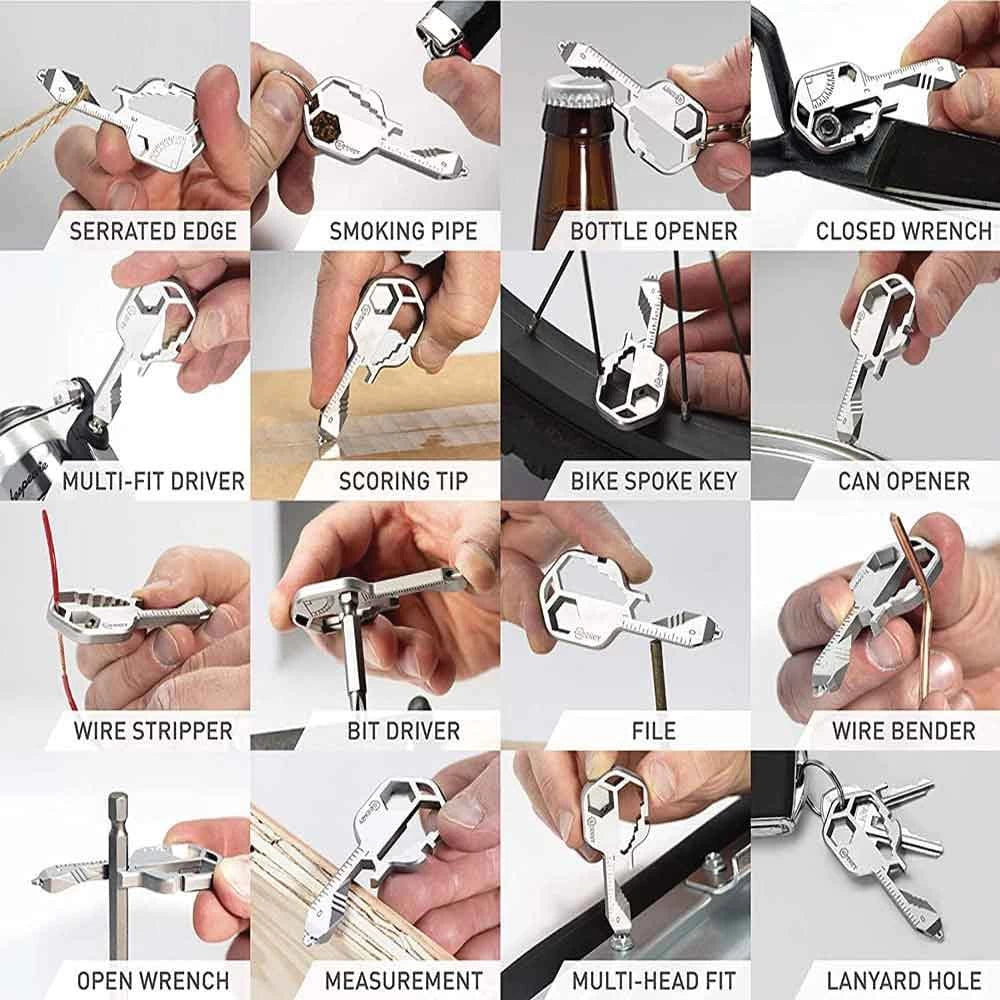 SERRATED EDGE
SMOKING PIPE
BOTTLE OPENER
CLOSED WRENCH
MULTI-FIT DRIVER
SCORING TIP
BIKE SPOKE KEY
CAN OPENER
WIRE STRIPPER
BIT DRIVER
FILE
WIRE BENDER
OPEN WRENCH
MEASUREMENT
MULTI-HEAD FIT
LANYARD HOLE