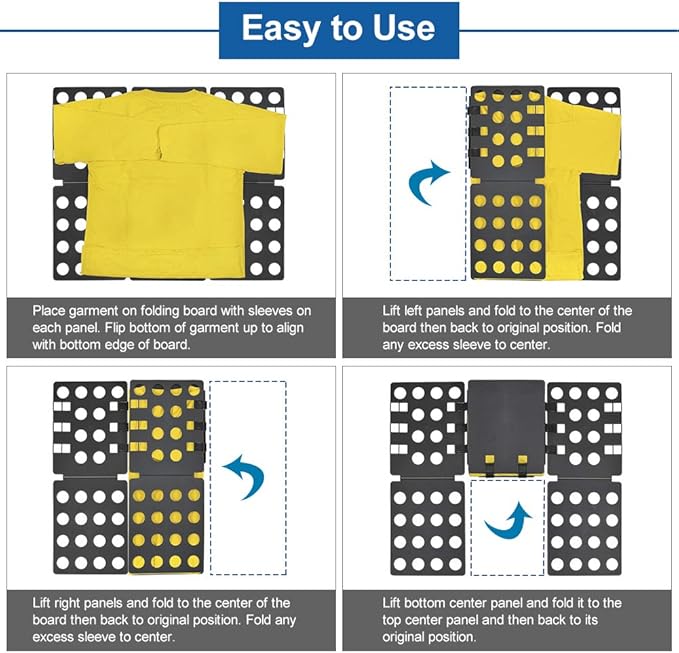 Easy to Use

Place garment on folding board with sleeves on each panel. Flip bottom of garment up to align with bottom edge of board.

Lift left panels and fold to the center of the board then back to original position. Fold any excess sleeve to center.

Lift right panels and fold to the center of the board then back to original position. Fold any excess sleeve to center.

Lift bottom center panel and fold it to the top center panel and then back to its original position.